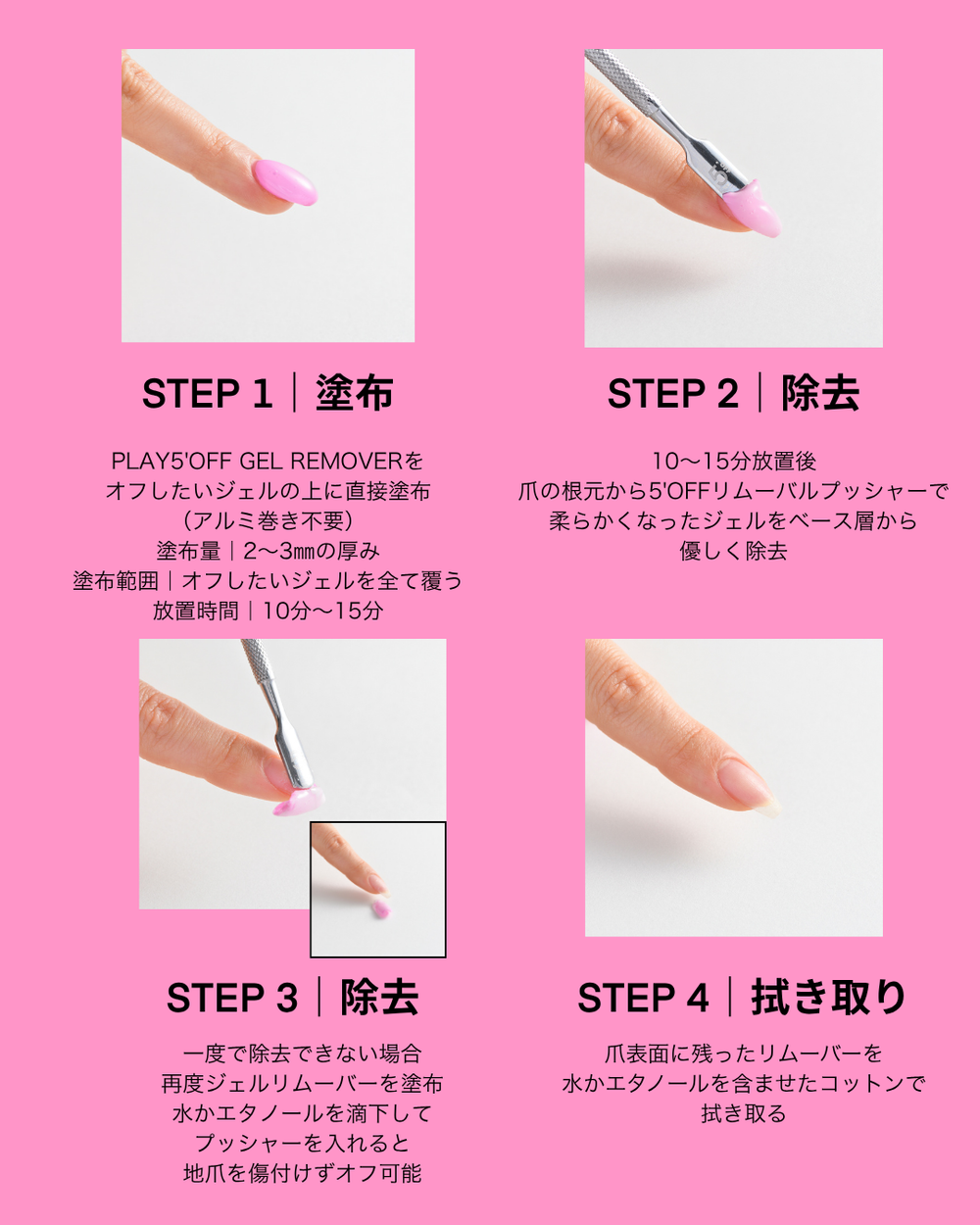 STEP 1｜塗布

PLAY5'OFF GEL REMOVERを
オフしたいジェルの上に直接塗布
（アルミ巻き不要）
塗布量｜2〜3㎜の厚み
塗布範囲｜オフしたいジェルを全て覆う
放置時間｜10分〜15分

STEP 2｜除去

10〜15分放置後
爪の根元から5'OFFリムーバルプッシャーで
柔らかくなったジェルをベース層から
優しく除去

STEP 3｜除去

一度で除去できない場合
再度ジェルリムーバーを塗布
水かエタノールを滴下して
プッシャーを入れると
地爪を傷付けずオフ可能

STEP 4｜拭き取り

爪表面に残ったリムーバーを
水かエタノールを含ませたコットンで
拭き取る